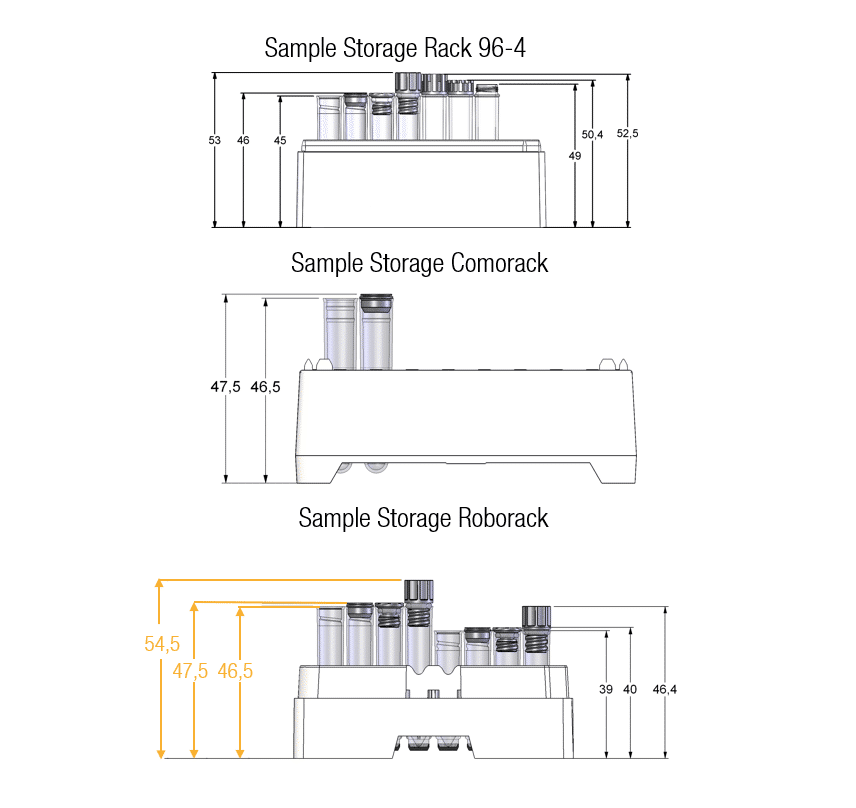 Sample Storage Rack 96-4

53 46 45 49 50,4 52,5

Sample Storage Comorack

47,5 46,5

Sample Storage Roborack

54,5 47,5 46,5 39 40 46,4